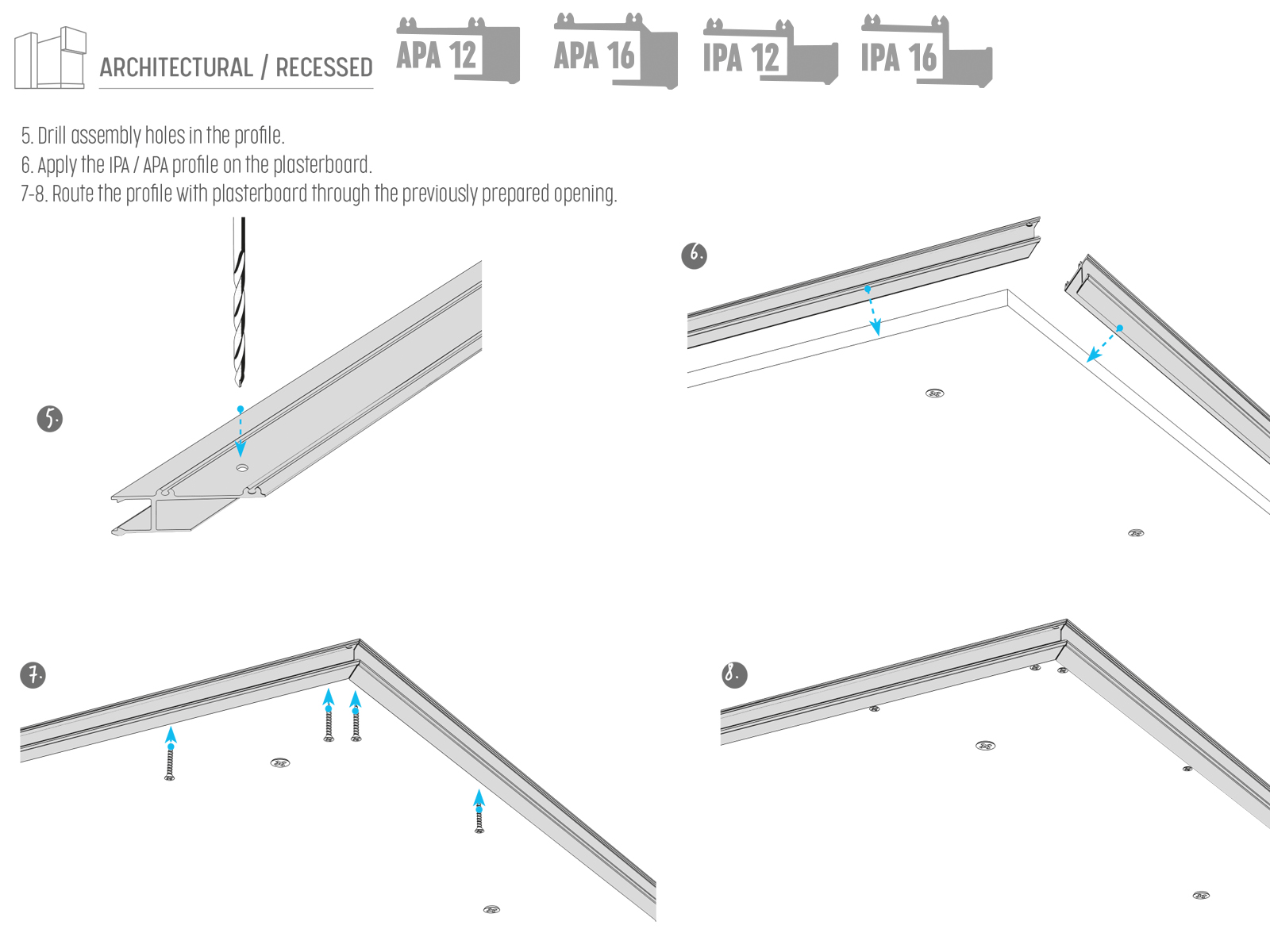 ARCHITECTURAL / RECESSED

APA 12

APA 16

IPA 12

IPA 16

5. Drill assembly holes in the profile.
6. Apply the IPA / APA profile on the plasterboard.
7-8. Route the profile with plasterboard through the previously prepared opening.

5.

6.

7.

8.